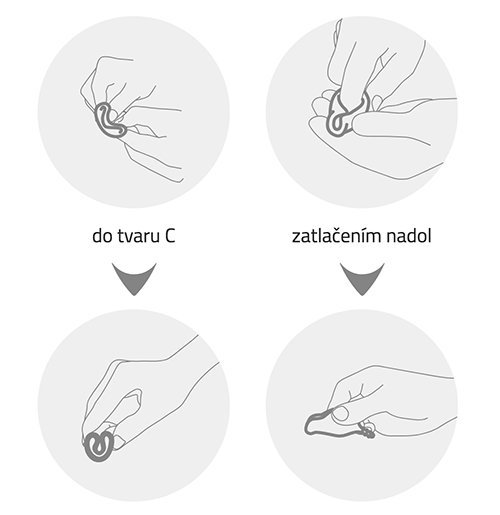 do tvaru C

zatlačením nadol